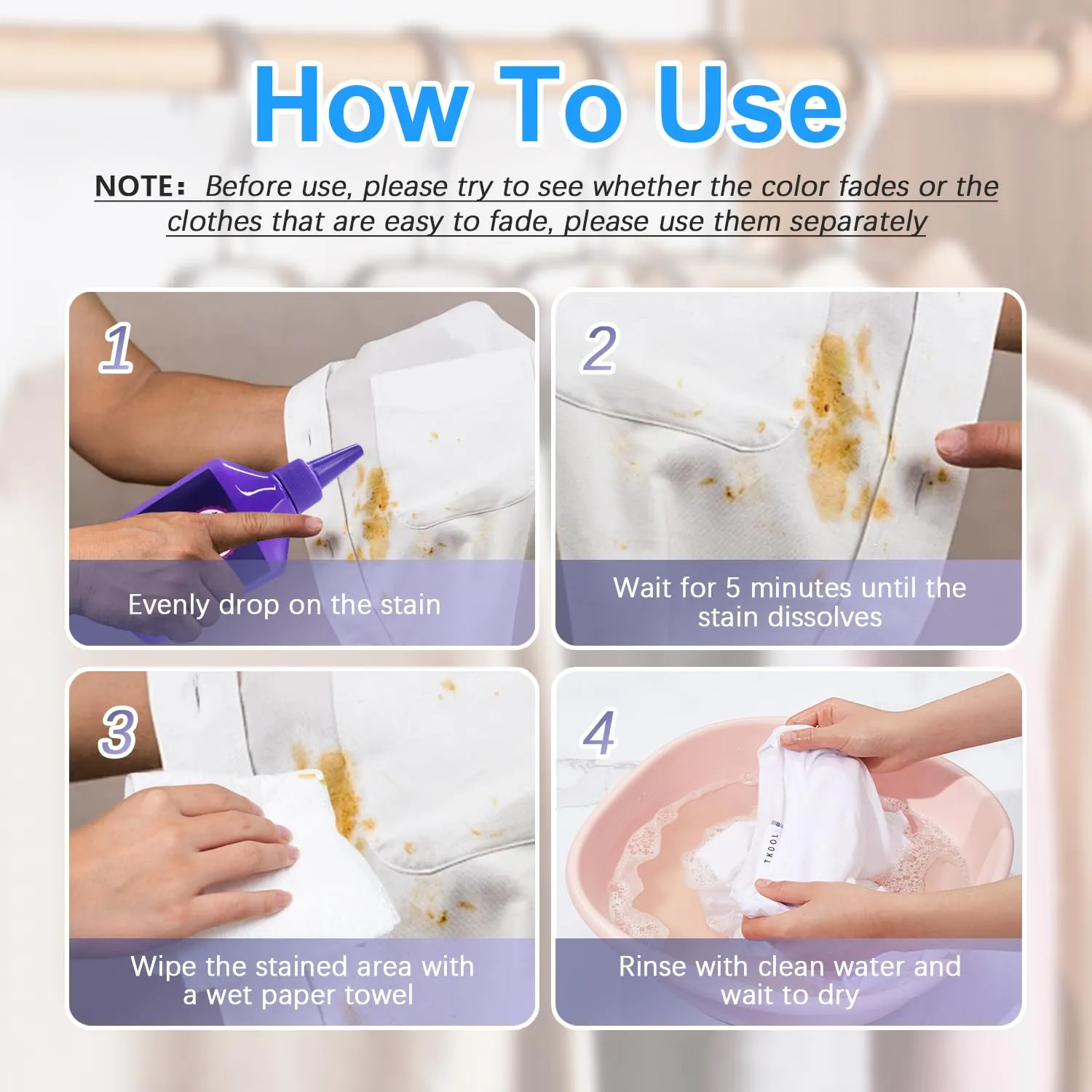 How To Use

NOTE: Before use, please try to see whether the color fades or the clothes that are easy to fade, please use them separately

1
Evenly drop on the stain

2
Wait for 5 minutes until the stain dissolves

3
Wipe the stained area with a wet paper towel

4
TKOOL
Rinse with clean water and wait to dry